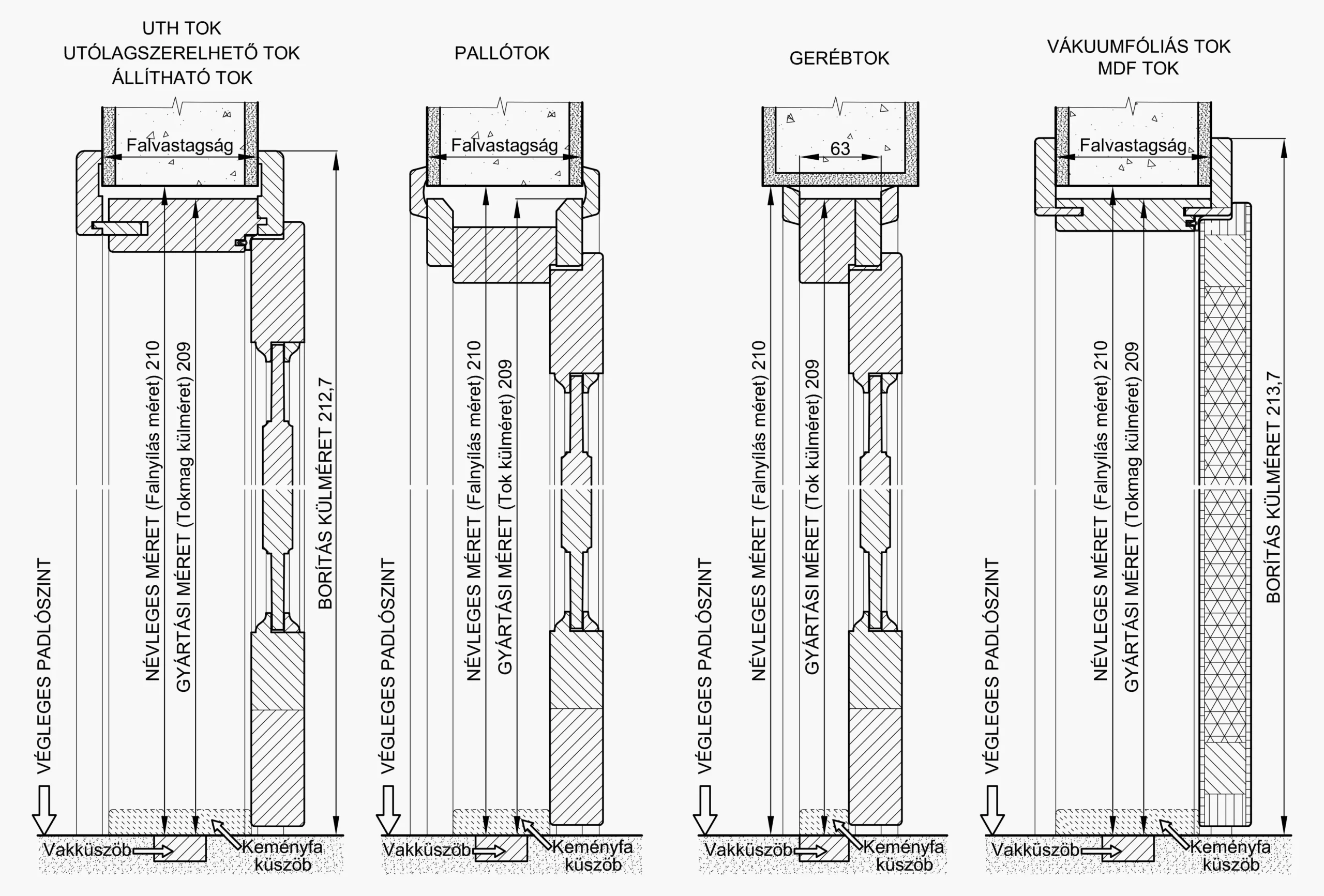 UTH TOK
UTÓLAGSZERELHETŐ TOK
ÁLLÍTHATÓ TOK

Falvastagság

VÉGLEGES PADLÓSZINT
NÉVLEGES MÉRET (Falnyílás méret) 210
GYÁRTÁSI MÉRET (Tokmag külméret) 209
BORÍTÁS KÜLMÉRET 212,7

Vakküszöb
Keményfa küszöb

PALLÓTOK

Falvastagság

VÉGLEGES PADLÓSZINT
NÉVLEGES MÉRET (Falnyílás méret) 210
GYÁRTÁSI MÉRET (Tok külméret) 209

Vakküszöb
Keményfa küszöb

GERÉBTOK

63

VÉGLEGES PADLÓSZINT
NÉVLEGES MÉRET (Falnyílás méret) 210
GYÁRTÁSI MÉRET (Tok külméret) 209

Vakküszöb
Keményfa küszöb

VÁKUUMFÓLIÁS TOK
MDF TOK

Falvastagság

VÉGLEGES PADLÓSZINT
NÉVLEGES MÉRET (Falnyílás méret) 210
GYÁRTÁSI MÉRET (Tokmag külméret) 209
BORÍTÁS KÜLMÉRET 213,7

Vakküszöb
Keményfa küszöb